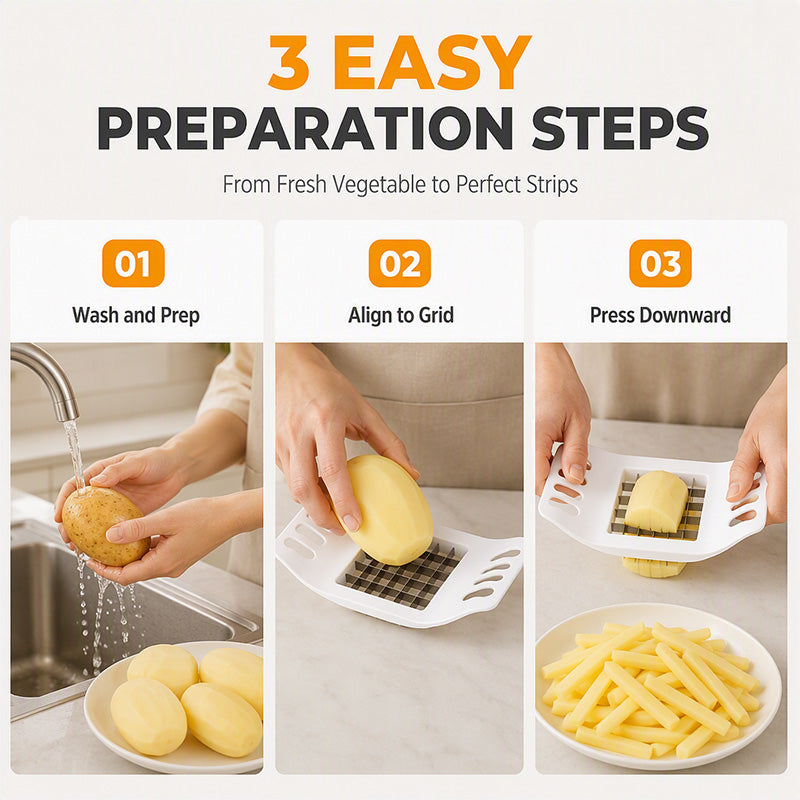 3 EASY
PREPARATION STEPS

From Fresh Vegetable to Perfect Strips

01
Wash and Prep

02
Align to Grid

03
Press Downward