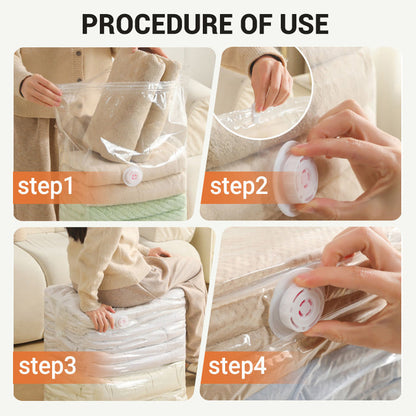 PROCEDURE OF USE

step1

step2

step3

step4